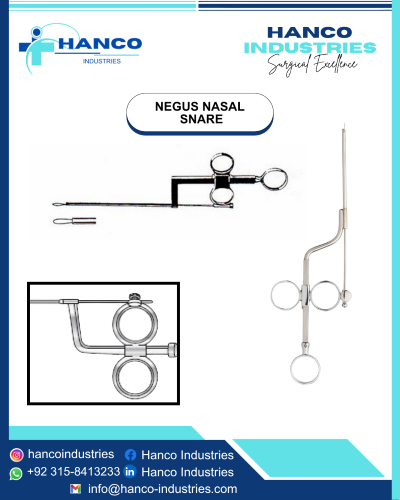 HANCO
INDUSTRIES

HANCO
INDUSTRIES
Surgical Excellence

NEGUS NASAL SNARE

hancoindustries
Hanco Industries
+92 315-8413233
Hanco Industries
info@hanco-industries.com